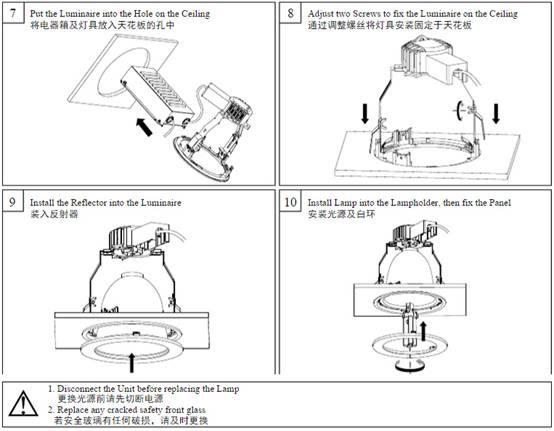 7 Put the Luminaire into the Hole on the Ceiling
将电器箱及灯具放入天花板的孔中

8 Adjust two Screws to fix the Luminaire on the Ceiling
通过调整螺丝将灯具安装固定于天花板

9 Install the Reflector into the Luminaire
装入反射器

10 Install Lamp into the Lampholder, then fix the Panel
安装光源及白环

1. Disconnect the Unit before replacing the Lamp
更换光源前请先切断电源
2. Replace any cracked safety front glass
若安全玻璃有任何破损，请及时更换